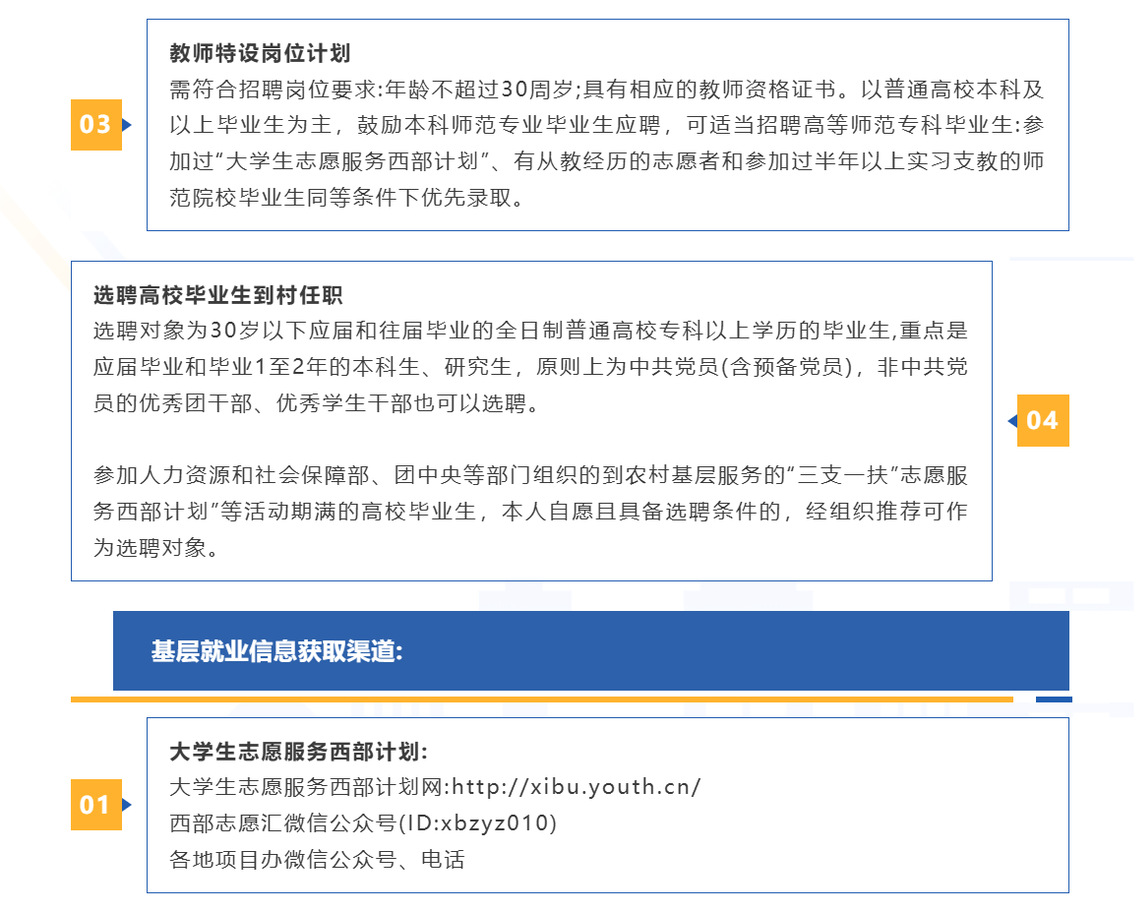 03

教师特设岗位计划
需符合招聘岗位要求:年龄不超过30周岁;具有相应的教师资格证书。以普通高校本科及以上毕业生为主，鼓励本科师范专业毕业生应聘，可适当招聘高等师范专科毕业生:参加过“大学生志愿服务西部计划”、有从教经历的志愿者和参加过半年以上实习支教的师范院校毕业生同等条件下优先录取。

选聘高校毕业生到村任职
选聘对象为30岁以下应届和往届毕业的全日制普通高校专科以上学历的毕业生,重点是应届毕业和毕业1至2年的本科生、研究生，原则上为中共党员(含预备党员)，非中共党员的优秀团干部、优秀学生干部也可以选聘。

参加人力资源和社会保障部、团中央等部门组织的到农村基层服务的“三支一扶”志愿服务西部计划”等活动期满的高校毕业生，本人自愿且具备选聘条件的，经组织推荐可作为选聘对象。

04

基层就业信息获取渠道:

01

大学生志愿服务西部计划:
大学生志愿服务西部计划网:http://xibu.youth.cn/
西部志愿汇微信公众号(ID:xbzyz010)
各地项目办微信公众号、电话